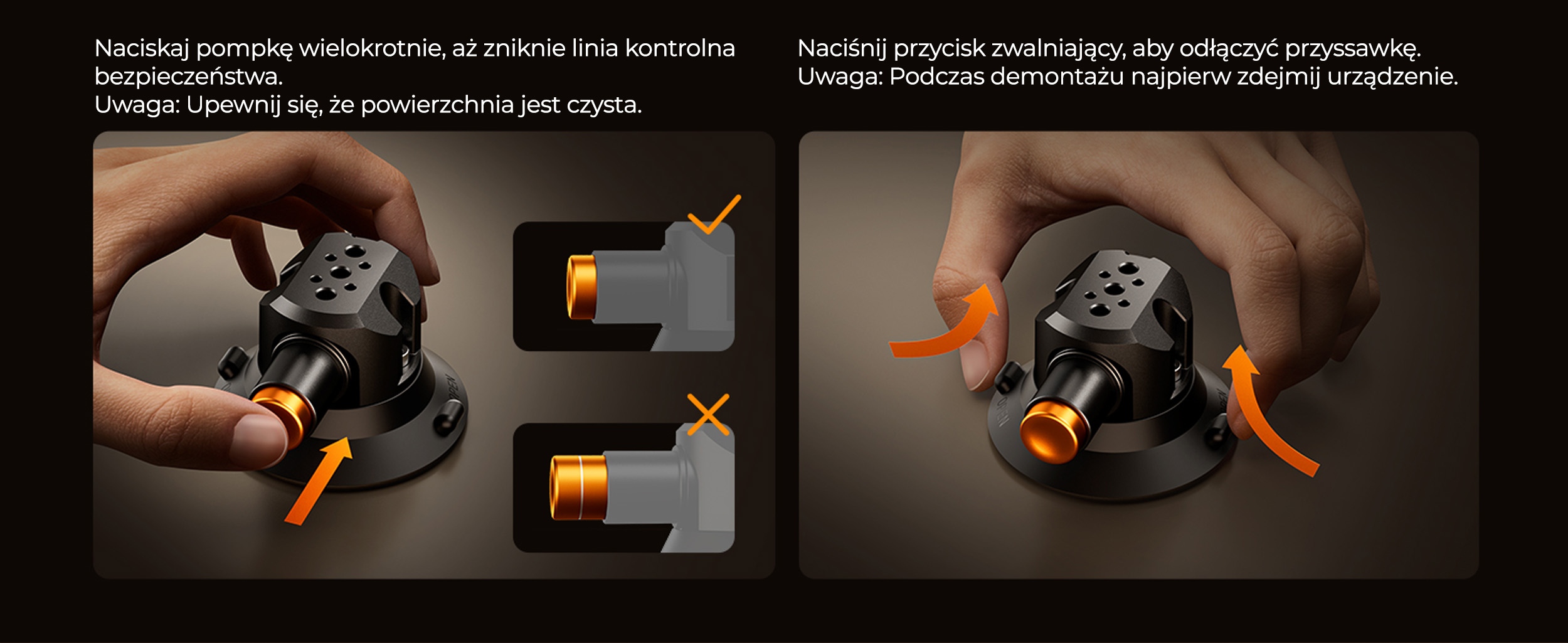 Naciskaj pompkę wielokrotnie, aż zniknie linia kontrolna bezpieczeństwa.
Uwaga: Upewnij się, że powierzchnia jest czysta.

Naciśnij przycisk zwalniający, aby odłączyć przyssawkę.
Uwaga: Podczas demontażu najpierw zdejmij urządzenie.